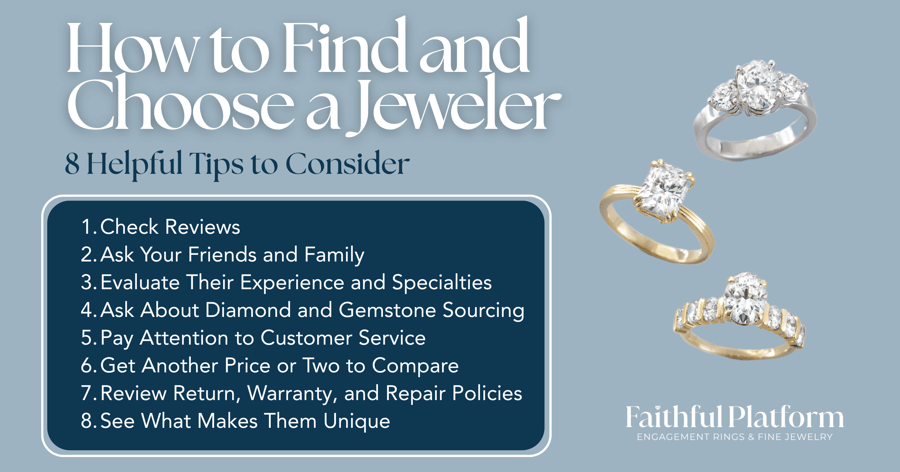 How to Find and Choose a Jeweler

8 Helpful Tips to Consider

1. Check Reviews
2. Ask Your Friends and Family
3. Evaluate Their Experience and Specialties
4. Ask About Diamond and Gemstone Sourcing
5. Pay Attention to Customer Service
6. Get Another Price or Two to Compare
7. Review Return, Warranty, and Repair Policies
8. See What Makes Them Unique

Faithful Platform
ENGAGEMENT RINGS & FINE JEWELRY