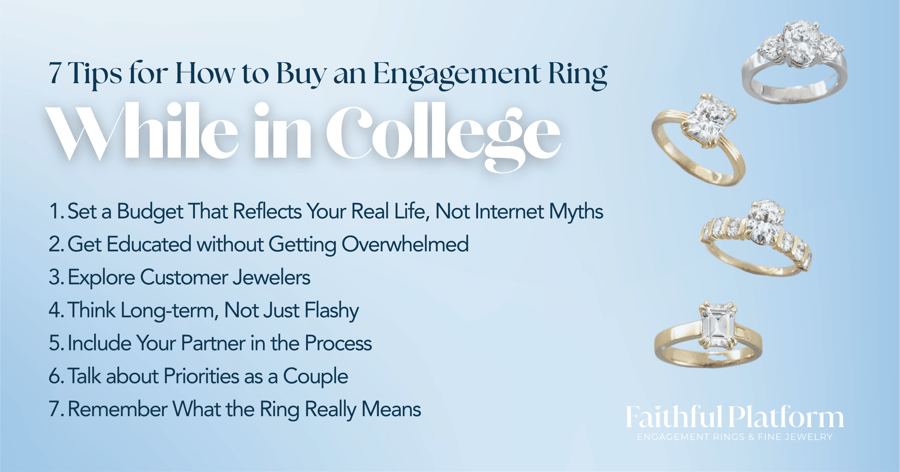 7 Tips for How to Buy an Engagement Ring
While in College

1. Set a Budget That Reflects Your Real Life, Not Internet Myths
2. Get Educated without Getting Overwhelmed
3. Explore Customer Jewelers
4. Think Long-term, Not Just Flashy
5. Include Your Partner in the Process
6. Talk about Priorities as a Couple
7. Remember What the Ring Really Means

Faithful Platform
ENGAGEMENT RINGS & FINE JEWELRY